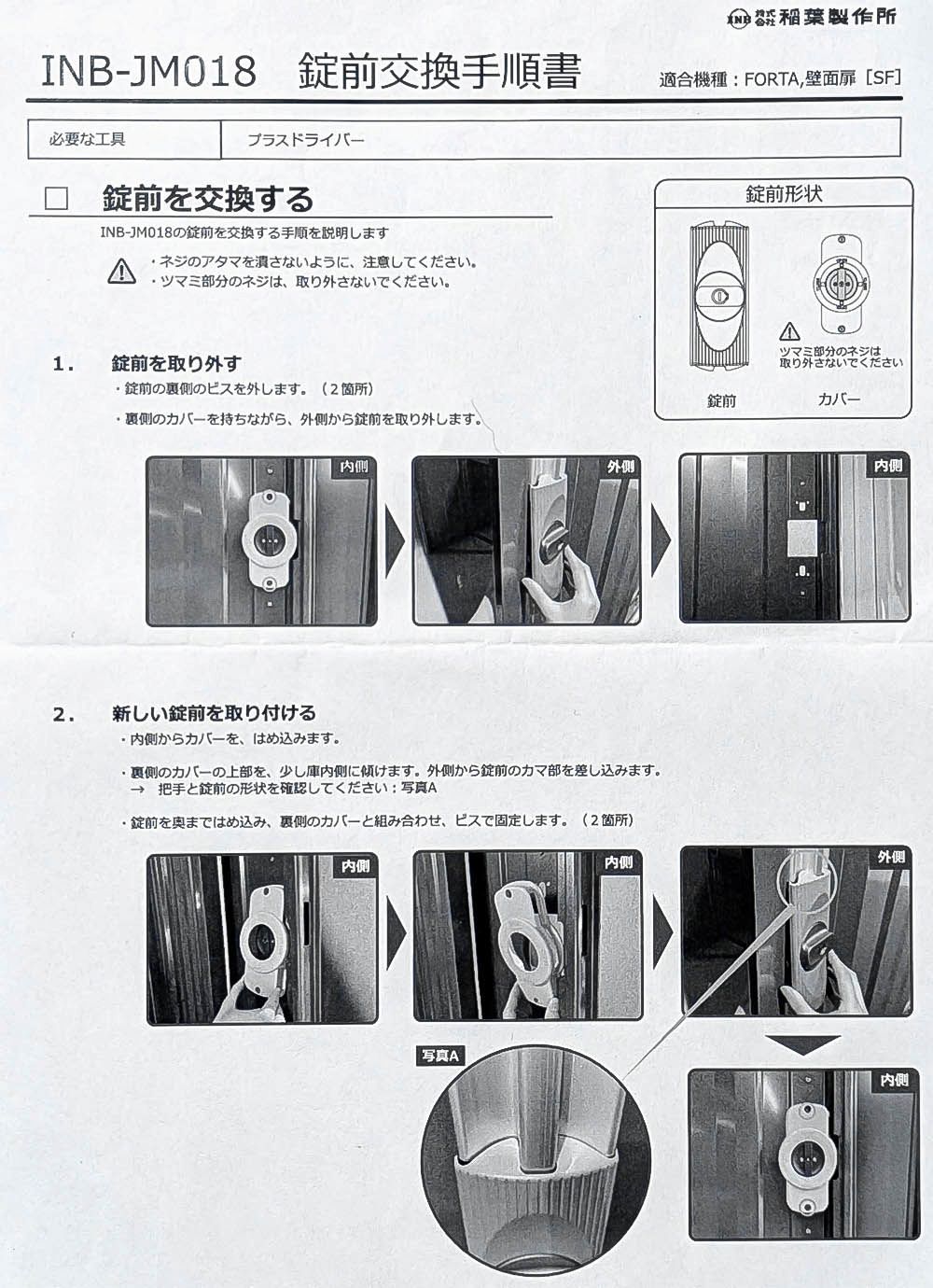 INB 株式会社 稲葉製作所

INB-JM018　錠前交換手順書

適合機種：FORTA,壁面扉［SF］

| 必要な工具 | プラスドライバー |
|---|---|

□　錠前を交換する

INB-JM018の錠前を交換する手順を説明します

・ネジのアタマを潰さないように、注意してください。
・ツマミ部分のネジは、取り外さないでください。

錠前形状

ツマミ部分のネジは取り外さないでください

錠前　カバー

1.　錠前を取り外す

・錠前の裏側のビスを外します。（2箇所）

・裏側のカバーを持ちながら、外側から錠前を取り外します。

内側　外側　内側

2.　新しい錠前を取り付ける

・内側からカバーを、はめ込みます。

・裏側のカバーの上部を、少し庫内側に傾けます。外側から錠前のカマ部を差し込みます。
→　把手と錠前の形状を確認してください：写真A

・錠前を奥まではめ込み、裏側のカバーと組み合わせ、ビスで固定します。（2箇所）

内側　内側　外側

写真A

内側