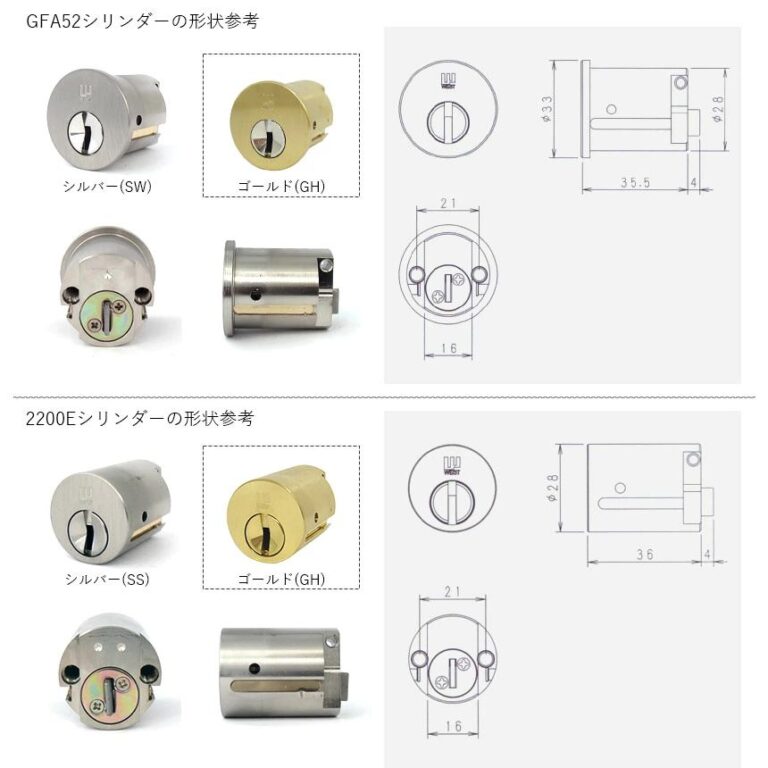 GFA52シリンダーの形状参考

シルバー(SW)

ゴールド(GH)

WEST

φ33

φ28

35.5

4

21

16

2200Eシリンダーの形状参考

シルバー(SS)

ゴールド(GH)

WEST

φ28

36

4

21

16