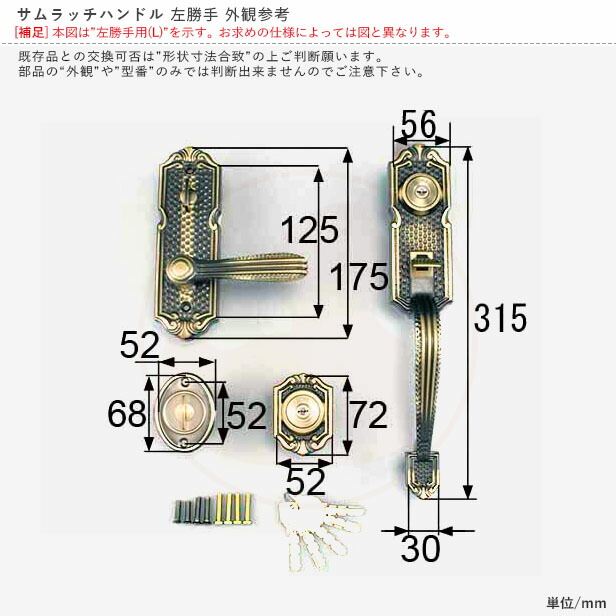 サムラッチハンドル 左勝手 外観参考

[補足] 本図は"左勝手用(L)"を示す。お求めの仕様によっては図と異なります。

既存品との交換可否は"形状寸法合致"の上ご判断願います。
部品の"外観"や"型番"のみでは判断出来ませんのでご注意下さい。

56

125

175

315

52

68

52

72

52

30

単位/mm