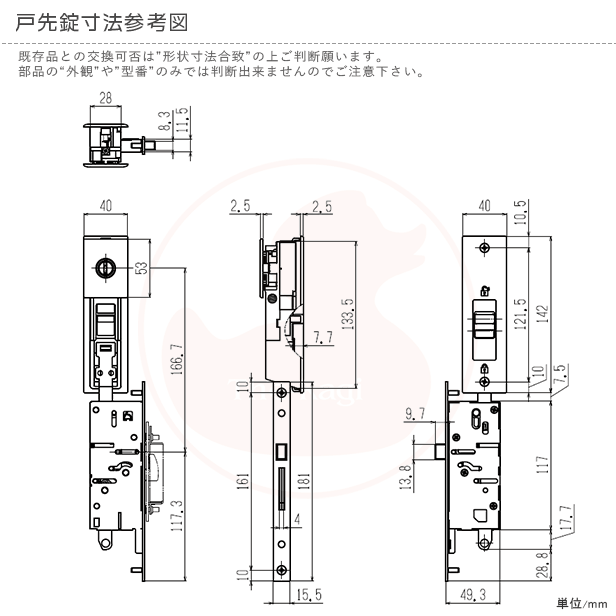 戸先錠寸法参考図

既存品との交換可否は"形状寸法合致"の上ご判断願います。
部品の"外観"や"型番"のみでは判断出来ませんのでご注意下さい。

28
8.3
11.5

40
53
166.7
117.3

2.5
2.5
133.5
7.7
10
161
181
4
10
15.5

40
10.5
121.5
142
10
7.5
9.7
13.8
117
17.7
28.8
49.3

単位/mm